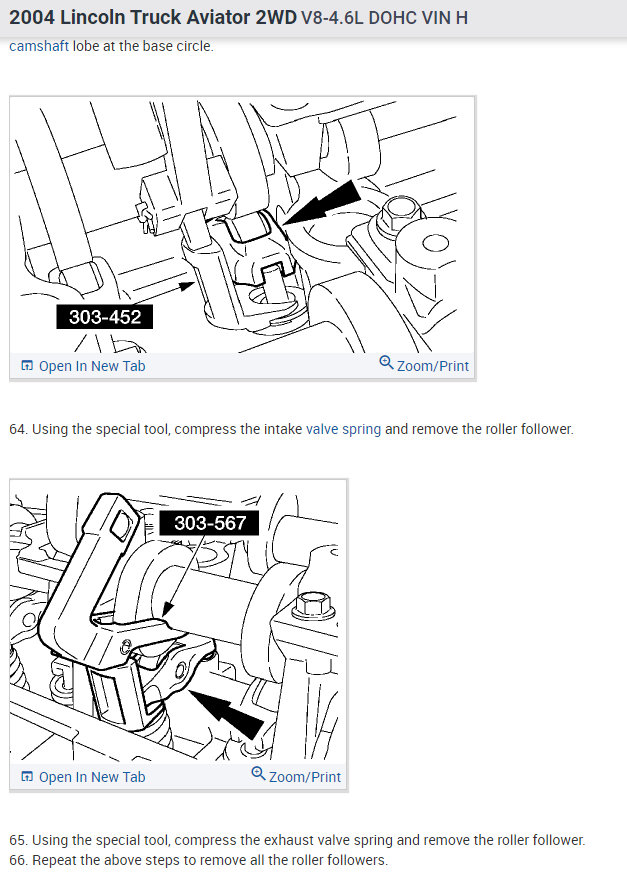 2004 Lincoln Truck Aviator 2WD V8-4.6L DOHC VIN H

camshaft lobe at the base circle.

303-452

Open In New Tab

Zoom/Print

64. Using the special tool, compress the intake valve spring and remove the roller follower.

303-567

Open In New Tab

Zoom/Print

65. Using the special tool, compress the exhaust valve spring and remove the roller follower.
66. Repeat the above steps to remove all the roller followers.