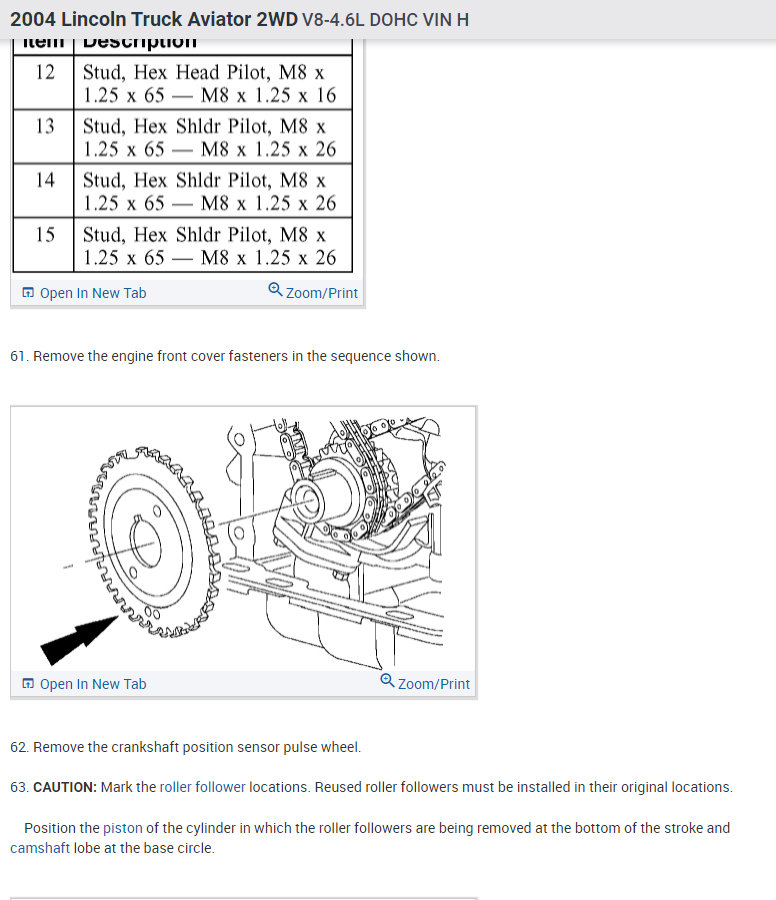 2004 Lincoln Truck Aviator 2WD V8-4.6L DOHC VIN H

| Item | Description |
|---|---|
| 12 | Stud, Hex Head Pilot, M8 x 1.25 x 65 — M8 x 1.25 x 16 |
| 13 | Stud, Hex Shldr Pilot, M8 x 1.25 x 65 — M8 x 1.25 x 26 |
| 14 | Stud, Hex Shldr Pilot, M8 x 1.25 x 65 — M8 x 1.25 x 26 |
| 15 | Stud, Hex Shldr Pilot, M8 x 1.25 x 65 — M8 x 1.25 x 26 |

Open In New Tab
Zoom/Print

61. Remove the engine front cover fasteners in the sequence shown.

Open In New Tab
Zoom/Print

62. Remove the crankshaft position sensor pulse wheel.

63. CAUTION: Mark the roller follower locations. Reused roller followers must be installed in their original locations.

Position the piston of the cylinder in which the roller followers are being removed at the bottom of the stroke and camshaft lobe at the base circle.