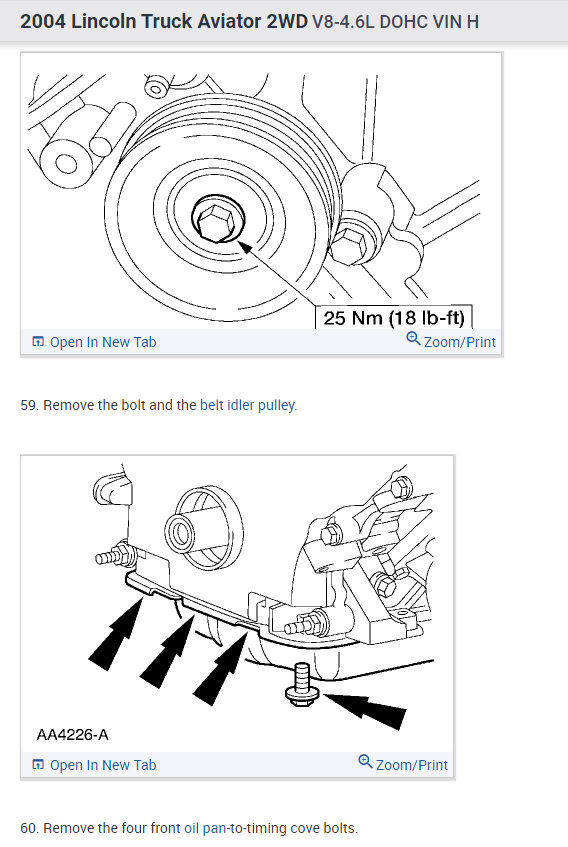 2004 Lincoln Truck Aviator 2WD V8-4.6L DOHC VIN H

25 Nm (18 lb-ft)

Open In New Tab

Zoom/Print

59. Remove the bolt and the belt idler pulley.

AA4226-A

Open In New Tab

Zoom/Print

60. Remove the four front oil pan-to-timing cove bolts.