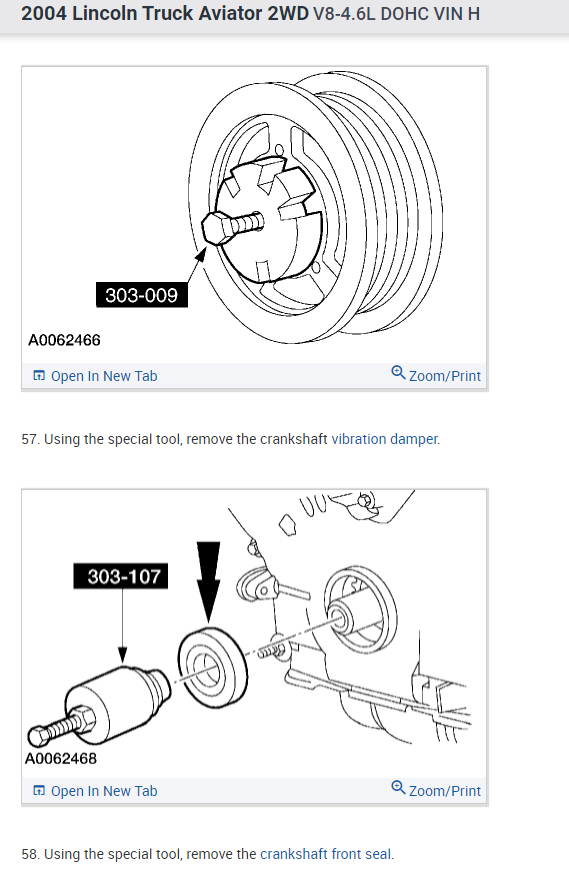 2004 Lincoln Truck Aviator 2WD V8-4.6L DOHC VIN H

303-009

A0062466

Open In New Tab

Zoom/Print

57. Using the special tool, remove the crankshaft vibration damper.

303-107

A0062468

Open In New Tab

Zoom/Print

58. Using the special tool, remove the crankshaft front seal.