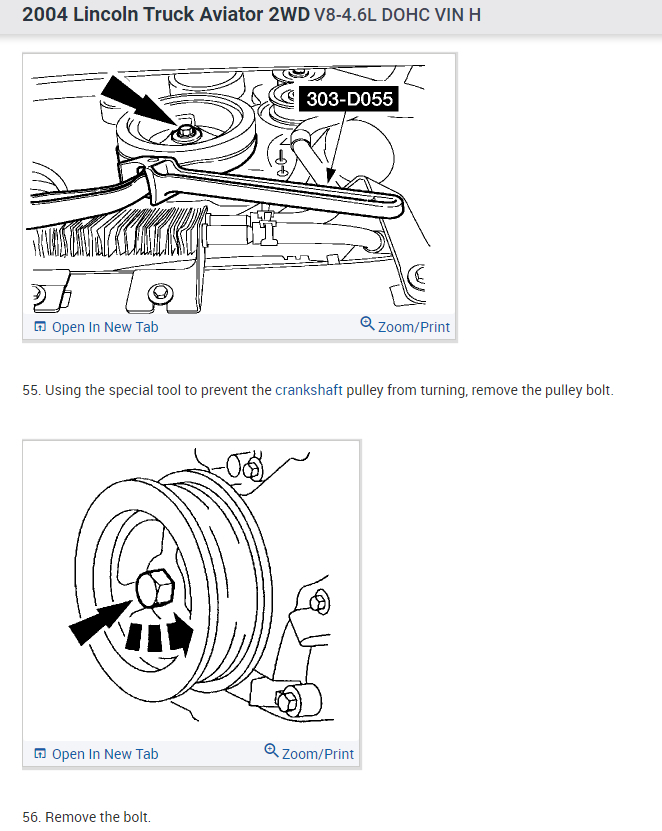 2004 Lincoln Truck Aviator 2WD V8-4.6L DOHC VIN H

303-D055

Open In New Tab
Zoom/Print

55. Using the special tool to prevent the crankshaft pulley from turning, remove the pulley bolt.

Open In New Tab
Zoom/Print

56. Remove the bolt.