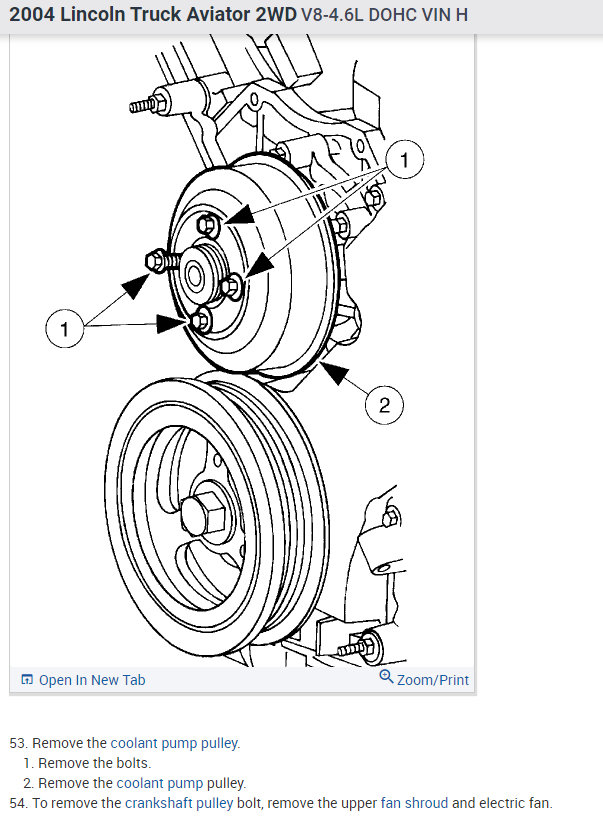 2004 Lincoln Truck Aviator 2WD V8-4.6L DOHC VIN H

1

1

2

Open In New Tab

Zoom/Print

53. Remove the coolant pump pulley.
1. Remove the bolts.
2. Remove the coolant pump pulley.
54. To remove the crankshaft pulley bolt, remove the upper fan shroud and electric fan.