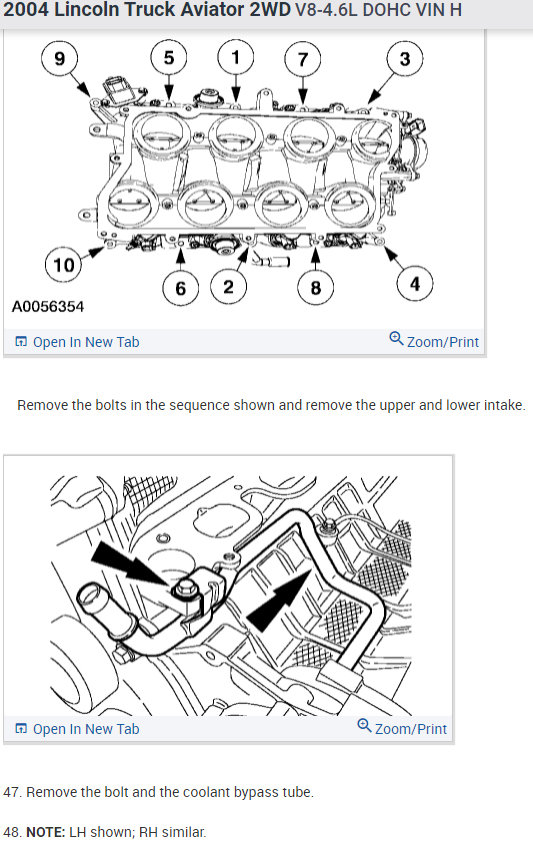 2004 Lincoln Truck Aviator 2WD V8-4.6L DOHC VIN H

9
5
1
7
3
10
6
2
8
4
A0056354

Open In New Tab
Zoom/Print

Remove the bolts in the sequence shown and remove the upper and lower intake.

Open In New Tab
Zoom/Print

47. Remove the bolt and the coolant bypass tube.

48. NOTE: LH shown; RH similar.