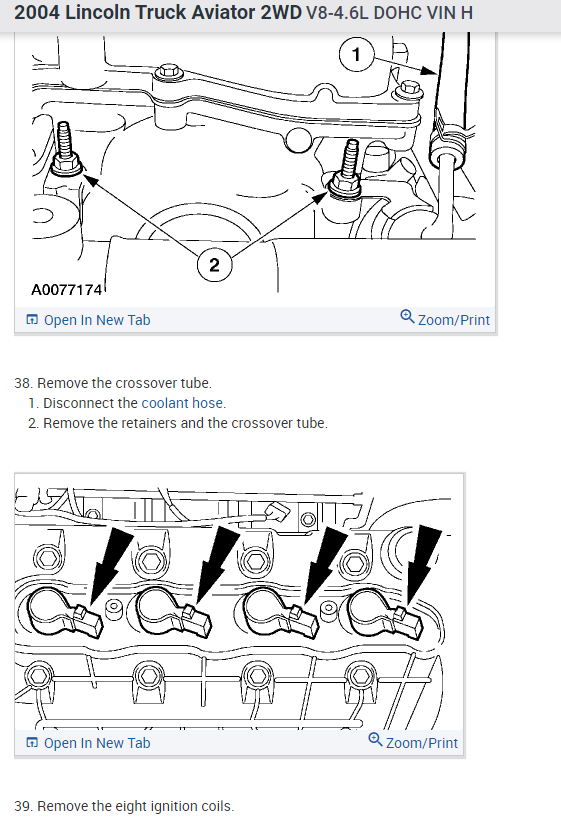 2004 Lincoln Truck Aviator 2WD V8-4.6L DOHC VIN H

1

2

A0077174

Open In New Tab

Zoom/Print

38. Remove the crossover tube.
1. Disconnect the coolant hose.
2. Remove the retainers and the crossover tube.

Open In New Tab

Zoom/Print

39. Remove the eight ignition coils.