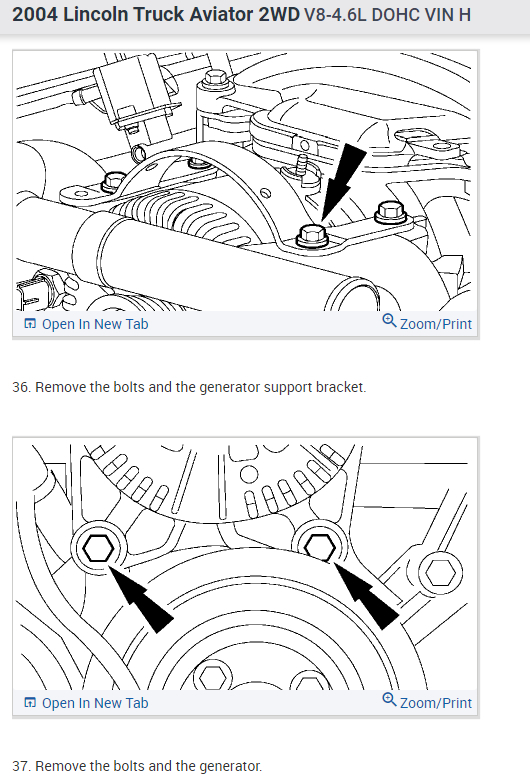 2004 Lincoln Truck Aviator 2WD V8-4.6L DOHC VIN H

Open In New Tab

Zoom/Print

36. Remove the bolts and the generator support bracket.

Open In New Tab

Zoom/Print

37. Remove the bolts and the generator.