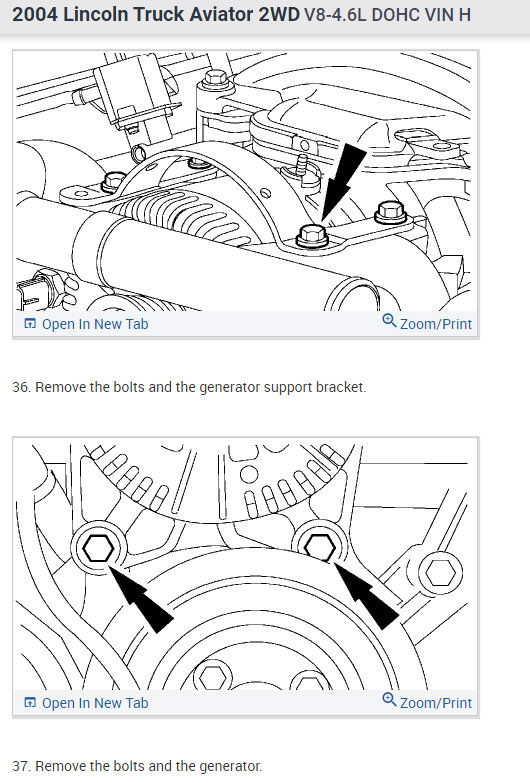 2004 Lincoln Truck Aviator 2WD V8-4.6L DOHC VIN H

Open In New Tab

Zoom/Print

36. Remove the bolts and the generator support bracket.

Open In New Tab

Zoom/Print

37. Remove the bolts and the generator.