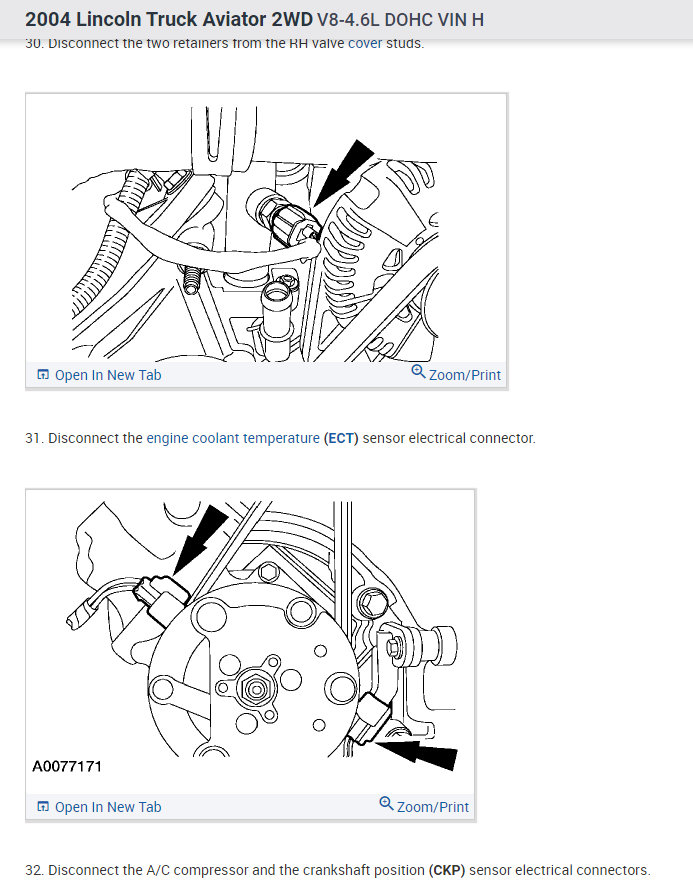 2004 Lincoln Truck Aviator 2WD V8-4.6L DOHC VIN H

30. Disconnect the two retainers from the RH valve cover studs.

Open In New Tab

Zoom/Print

31. Disconnect the engine coolant temperature (ECT) sensor electrical connector.

A0077171

Open In New Tab

Zoom/Print

32. Disconnect the A/C compressor and the crankshaft position (CKP) sensor electrical connectors.