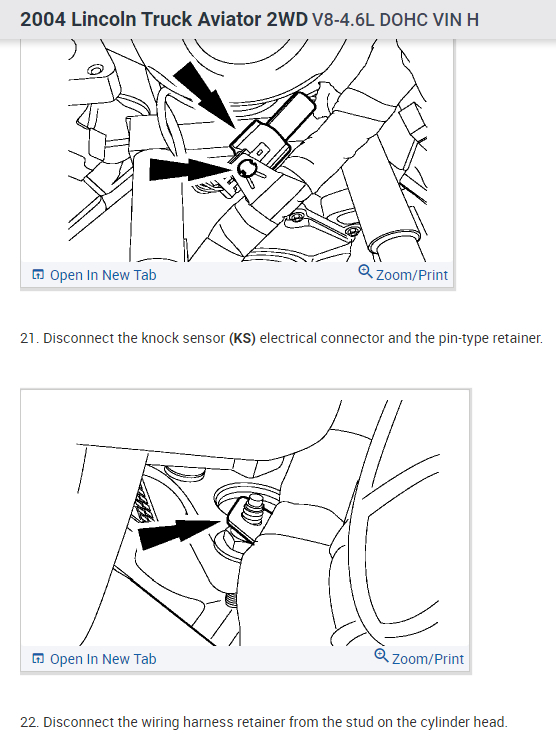 2004 Lincoln Truck Aviator 2WD V8-4.6L DOHC VIN H

Open In New Tab
Zoom/Print

21. Disconnect the knock sensor (KS) electrical connector and the pin-type retainer.

Open In New Tab
Zoom/Print

22. Disconnect the wiring harness retainer from the stud on the cylinder head.