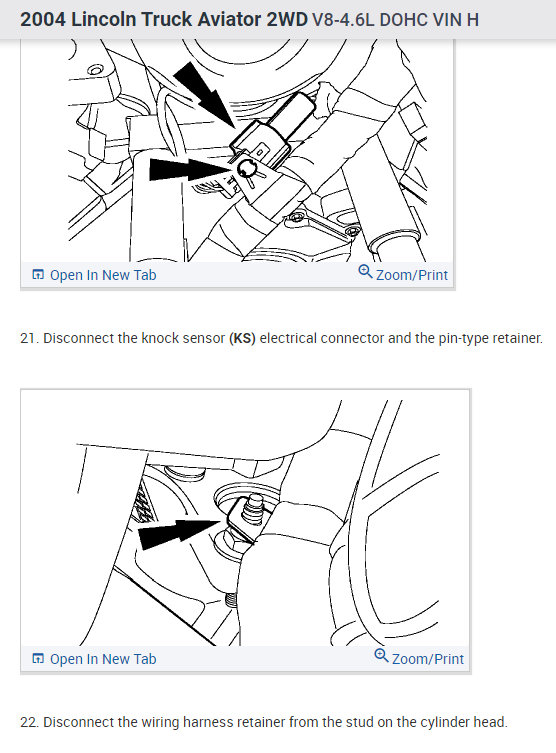 2004 Lincoln Truck Aviator 2WD V8-4.6L DOHC VIN H

Open In New Tab

Zoom/Print

21. Disconnect the knock sensor (KS) electrical connector and the pin-type retainer.

Open In New Tab

Zoom/Print

22. Disconnect the wiring harness retainer from the stud on the cylinder head.