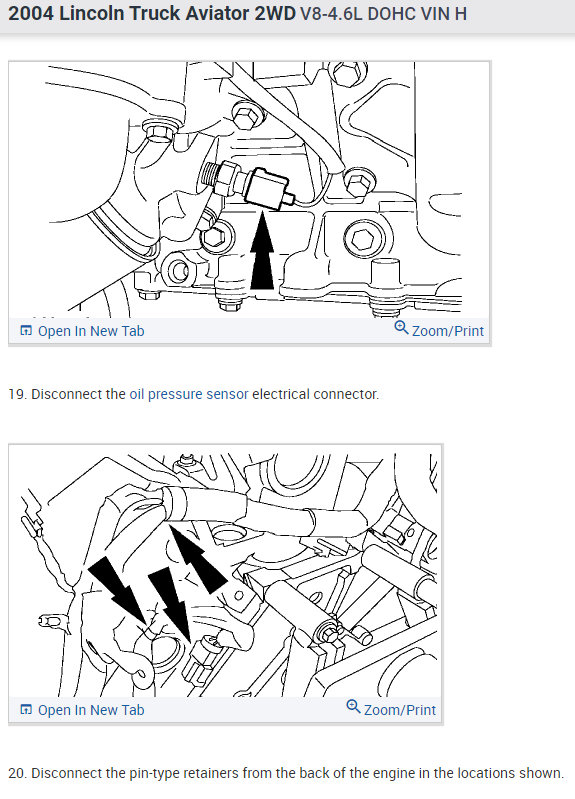 2004 Lincoln Truck Aviator 2WD V8-4.6L DOHC VIN H

Open In New Tab
Zoom/Print

19. Disconnect the oil pressure sensor electrical connector.

Open In New Tab
Zoom/Print

20. Disconnect the pin-type retainers from the back of the engine in the locations shown.