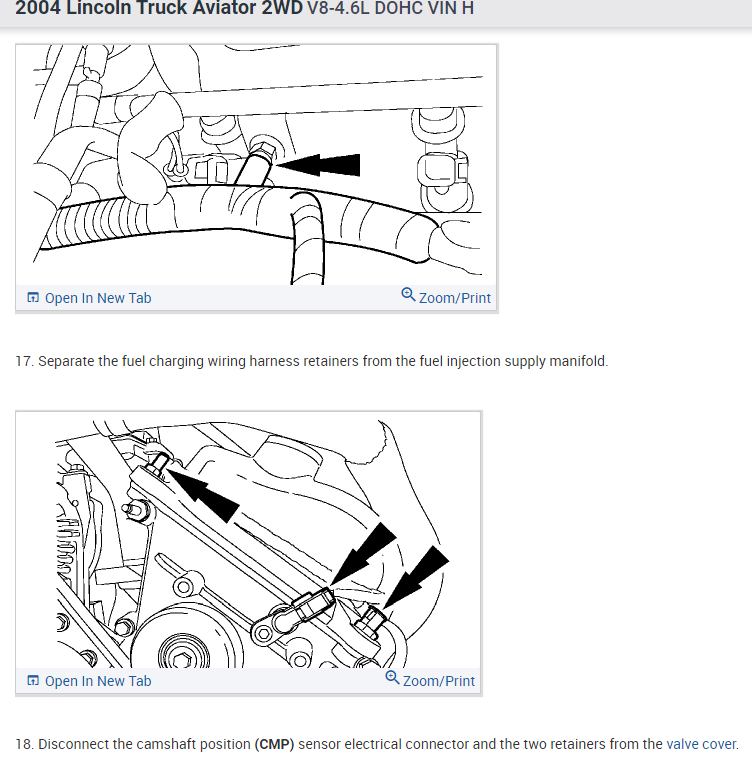 2004 Lincoln Truck Aviator 2WD V8-4.6L DOHC VIN H

Open In New Tab

Zoom/Print

17. Separate the fuel charging wiring harness retainers from the fuel injection supply manifold.

Open In New Tab

Zoom/Print

18. Disconnect the camshaft position (CMP) sensor electrical connector and the two retainers from the valve cover.