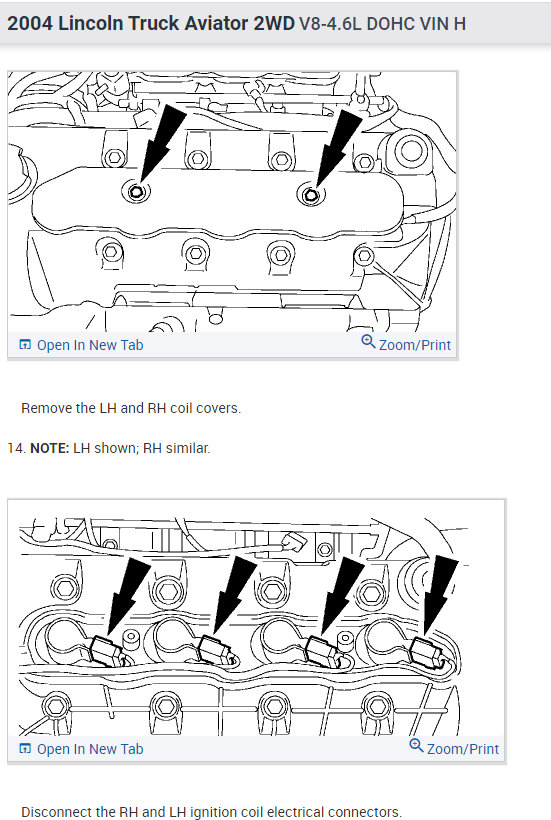 2004 Lincoln Truck Aviator 2WD V8-4.6L DOHC VIN H

Open In New Tab

Zoom/Print

Remove the LH and RH coil covers.

14. NOTE: LH shown; RH similar.

Open In New Tab

Zoom/Print

Disconnect the RH and LH ignition coil electrical connectors.