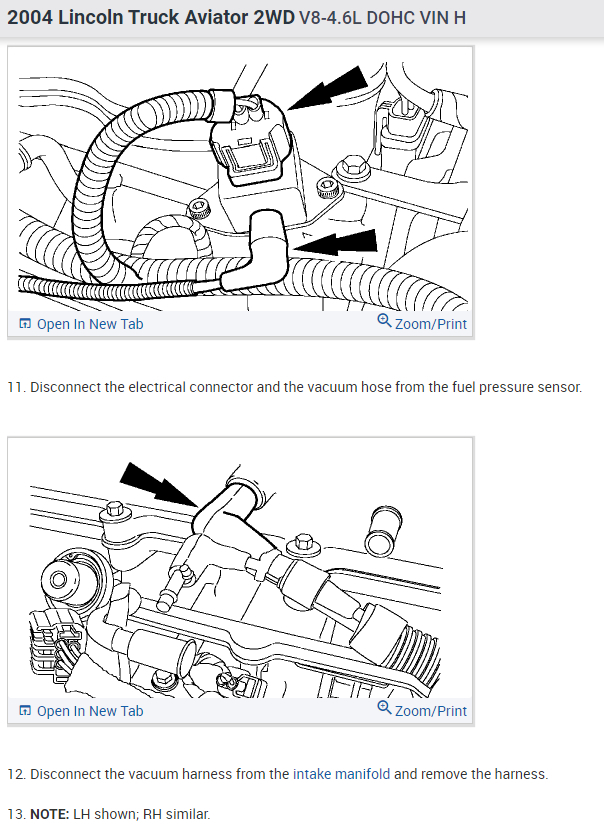 2004 Lincoln Truck Aviator 2WD V8-4.6L DOHC VIN H

Open In New Tab

Zoom/Print

11. Disconnect the electrical connector and the vacuum hose from the fuel pressure sensor.

Open In New Tab

Zoom/Print

12. Disconnect the vacuum harness from the intake manifold and remove the harness.

13. NOTE: LH shown; RH similar.