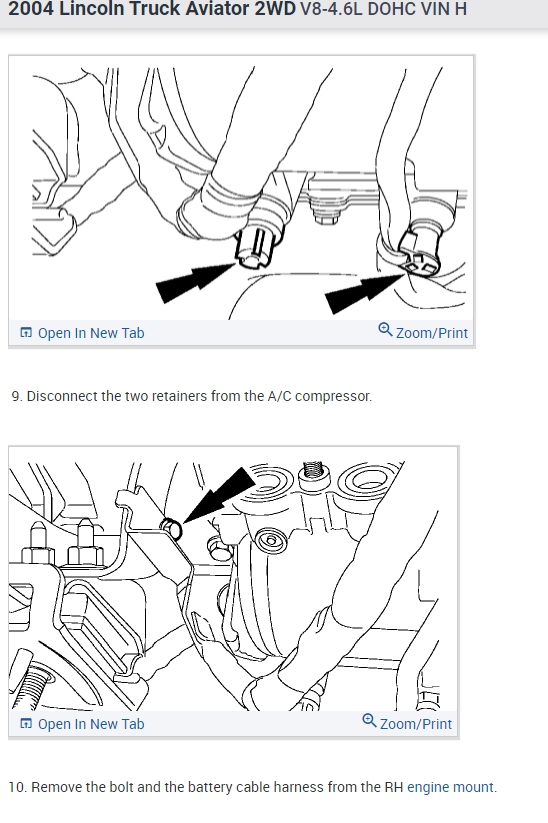 2004 Lincoln Truck Aviator 2WD V8-4.6L DOHC VIN H

Open In New Tab

Zoom/Print

9. Disconnect the two retainers from the A/C compressor.

Open In New Tab

Zoom/Print

10. Remove the bolt and the battery cable harness from the RH engine mount.