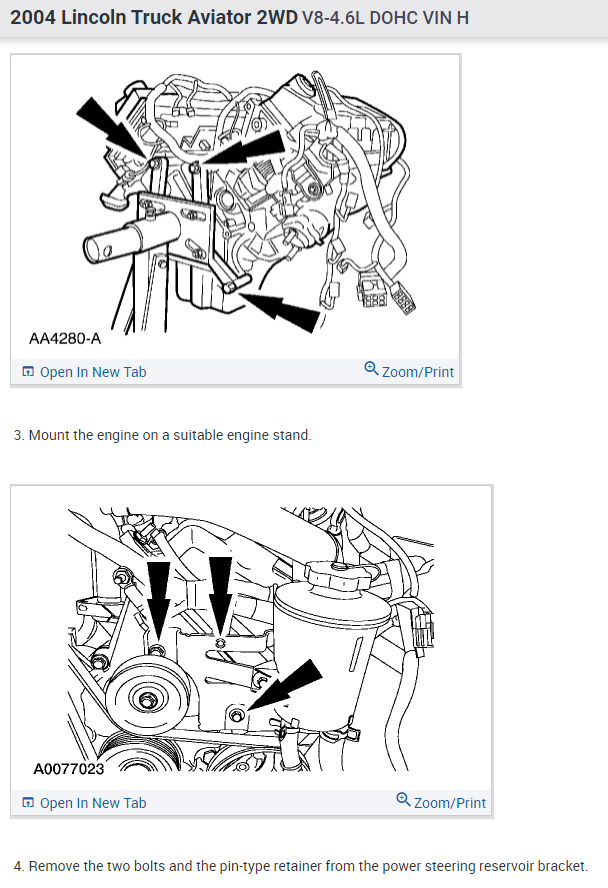 2004 Lincoln Truck Aviator 2WD V8-4.6L DOHC VIN H

AA4280-A

Open In New Tab

Zoom/Print

3. Mount the engine on a suitable engine stand.

A0077023

Open In New Tab

Zoom/Print

4. Remove the two bolts and the pin-type retainer from the power steering reservoir bracket.