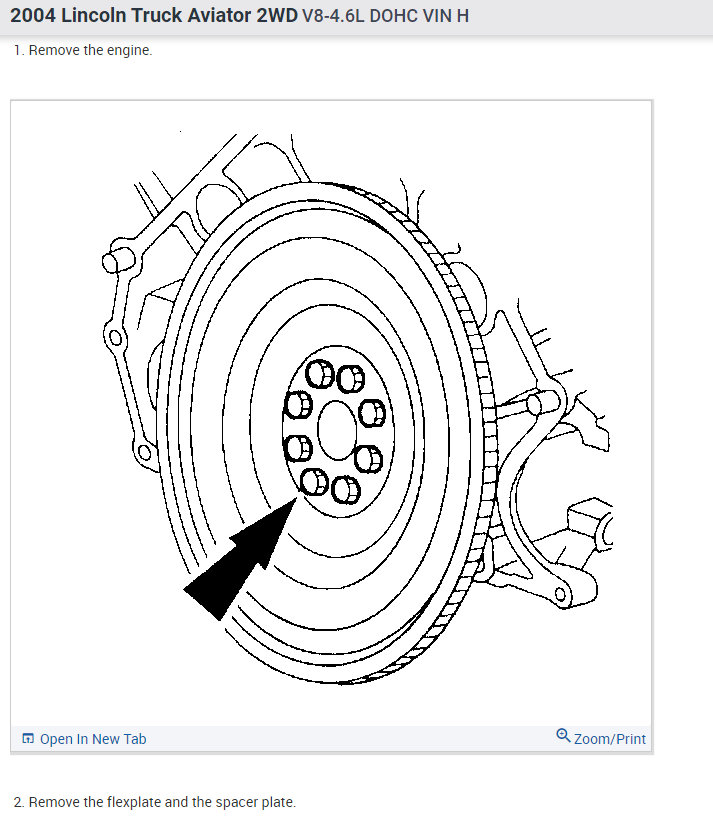 2004 Lincoln Truck Aviator 2WD V8-4.6L DOHC VIN H

1. Remove the engine.

Open In New Tab

Zoom/Print

2. Remove the flexplate and the spacer plate.