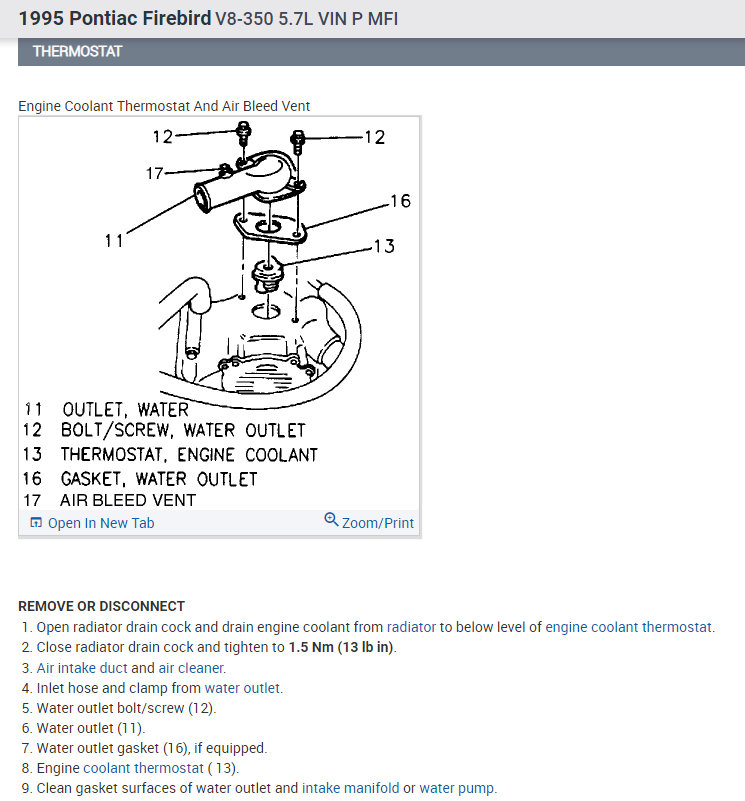 1995 Pontiac Firebird V8-350 5.7L VIN P MFI

THERMOSTAT

Engine Coolant Thermostat And Air Bleed Vent

12
12
17
16
11
13

11 OUTLET, WATER
12 BOLT/SCREW, WATER OUTLET
13 THERMOSTAT, ENGINE COOLANT
16 GASKET, WATER OUTLET
17 AIR BLEED VENT

Open In New Tab
Zoom/Print

REMOVE OR DISCONNECT
1. Open radiator drain cock and drain engine coolant from radiator to below level of engine coolant thermostat.
2. Close radiator drain cock and tighten to 1.5 Nm (13 lb in).
3. Air intake duct and air cleaner.
4. Inlet hose and clamp from water outlet.
5. Water outlet bolt/screw (12).
6. Water outlet (11).
7. Water outlet gasket (16), if equipped.
8. Engine coolant thermostat ( 13).
9. Clean gasket surfaces of water outlet and intake manifold or water pump.