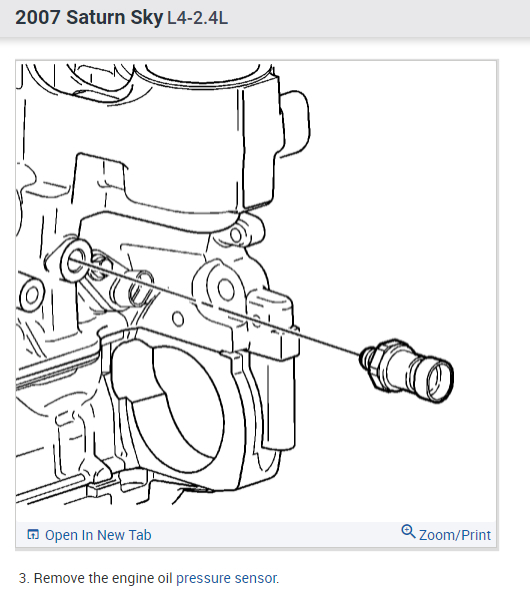 2007 Saturn Sky L4-2.4L

Open In New Tab

Zoom/Print

3. Remove the engine oil pressure sensor.