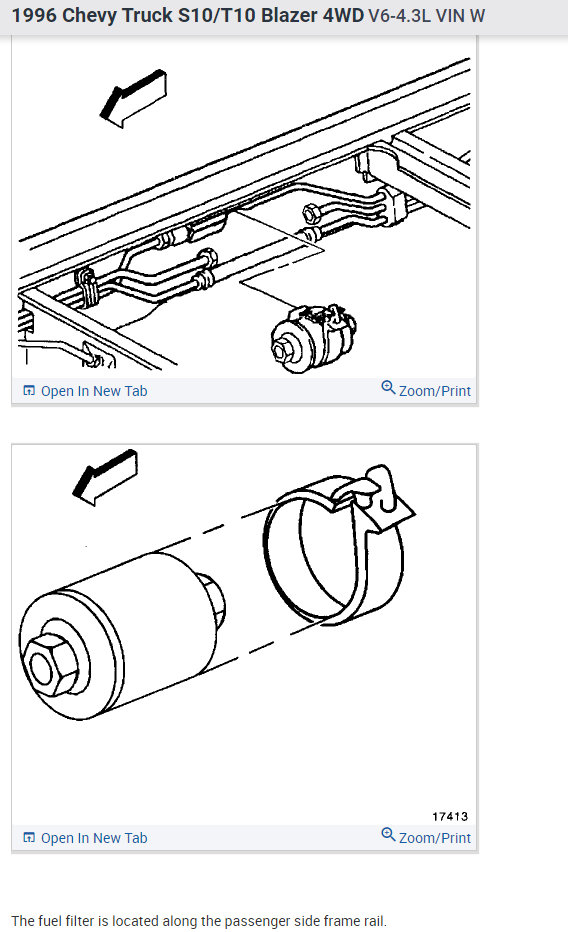 1996 Chevy Truck S10/T10 Blazer 4WD V6-4.3L VIN W

Open In New Tab
Zoom/Print

17413

Open In New Tab
Zoom/Print

The fuel filter is located along the passenger side frame rail.