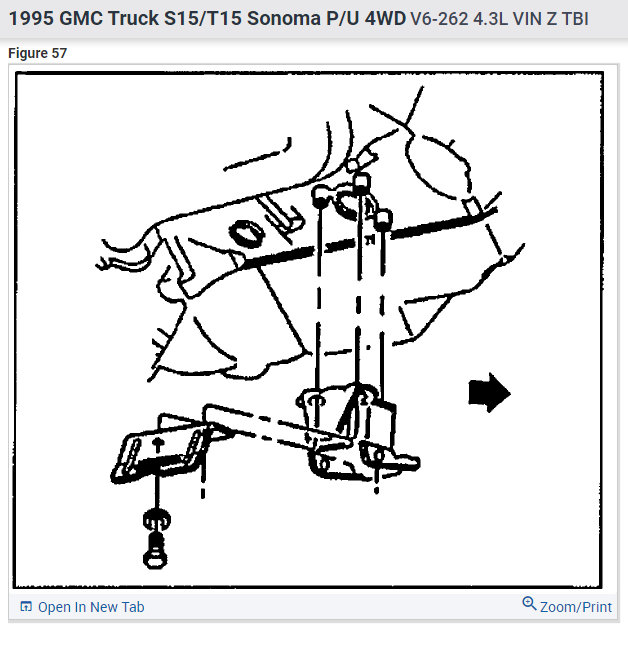 1995 GMC Truck S15/T15 Sonoma P/U 4WD V6-262 4.3L VIN Z TBI

Figure 57

Open In New Tab

Zoom/Print