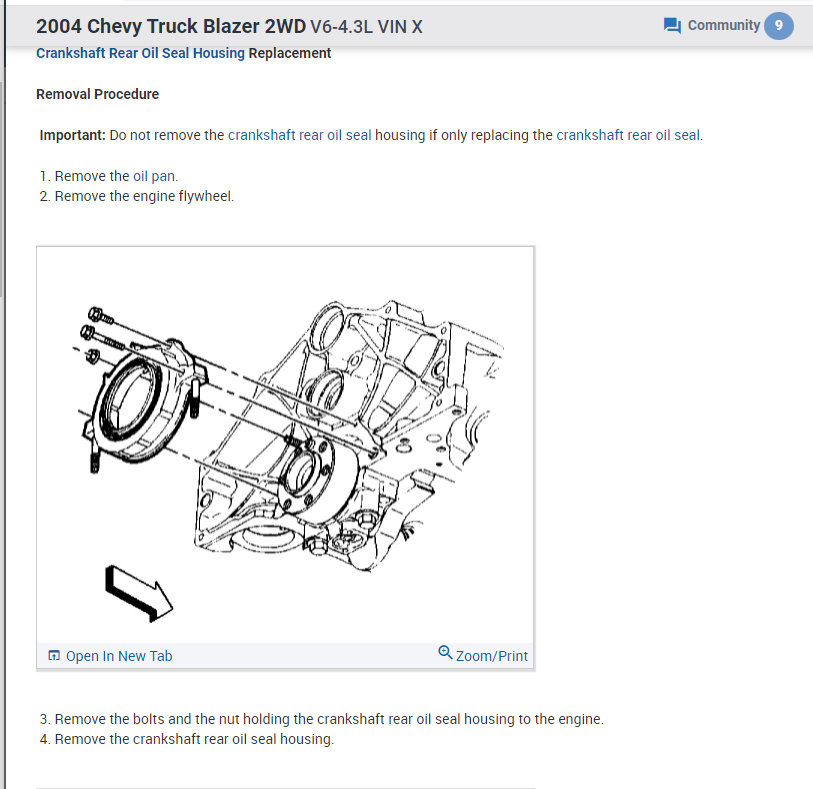 2004 Chevy Truck Blazer 2WD V6-4.3L VIN X

Community 9

Crankshaft Rear Oil Seal Housing Replacement

Removal Procedure

Important: Do not remove the crankshaft rear oil seal housing if only replacing the crankshaft rear oil seal.

1. Remove the oil pan.
2. Remove the engine flywheel.

Open In New Tab

Zoom/Print

3. Remove the bolts and the nut holding the crankshaft rear oil seal housing to the engine.
4. Remove the crankshaft rear oil seal housing.