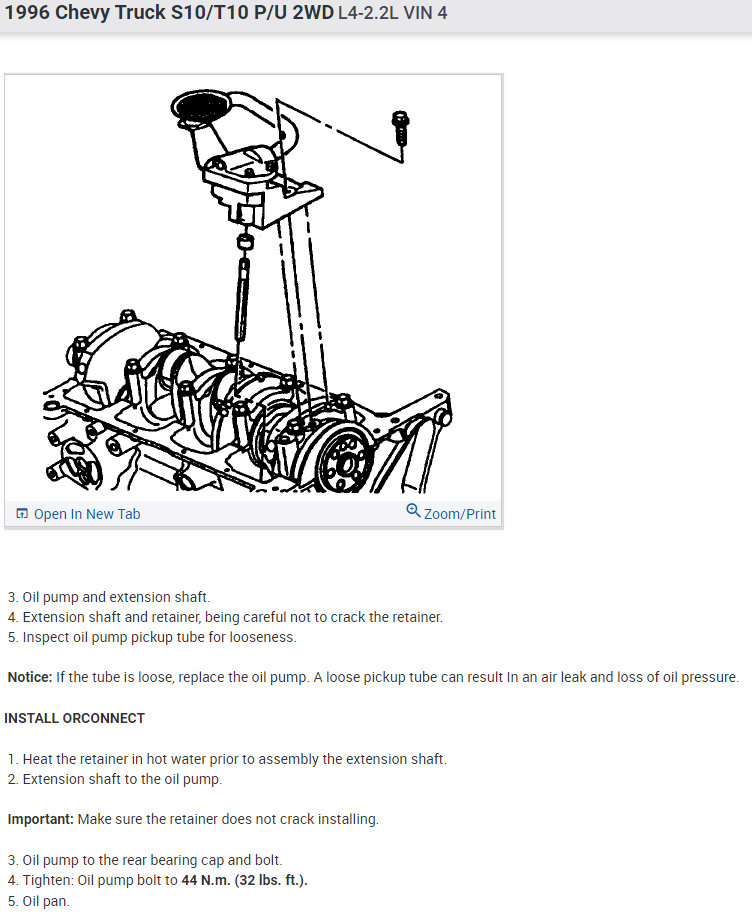 1996 Chevy Truck S10/T10 P/U 2WD L4-2.2L VIN 4

Open In New Tab
Zoom/Print

3. Oil pump and extension shaft.
4. Extension shaft and retainer, being careful not to crack the retainer.
5. Inspect oil pump pickup tube for looseness.

Notice: If the tube is loose, replace the oil pump. A loose pickup tube can result In an air leak and loss of oil pressure.

INSTALL ORCONNECT

1. Heat the retainer in hot water prior to assembly the extension shaft.
2. Extension shaft to the oil pump.

Important: Make sure the retainer does not crack installing.

3. Oil pump to the rear bearing cap and bolt.
4. Tighten: Oil pump bolt to 44 N.m. (32 lbs. ft.).
5. Oil pan.