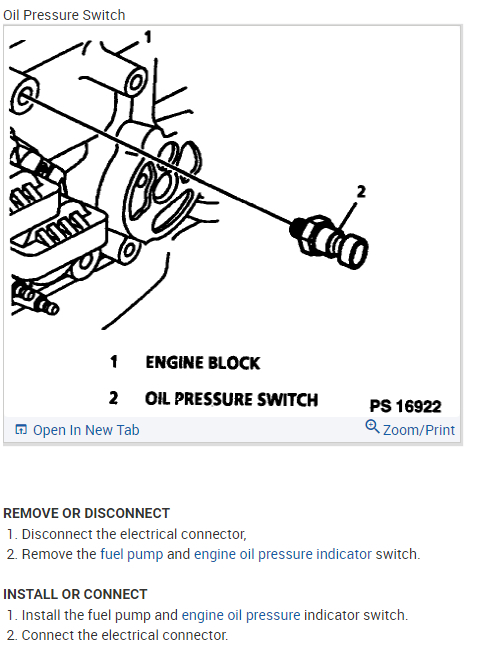 Oil Pressure Switch

1

2

1 ENGINE BLOCK

2 OIL PRESSURE SWITCH

PS 16922

Open In New Tab

Zoom/Print

REMOVE OR DISCONNECT
1. Disconnect the electrical connector,
2. Remove the fuel pump and engine oil pressure indicator switch.

INSTALL OR CONNECT
1. Install the fuel pump and engine oil pressure indicator switch.
2. Connect the electrical connector.