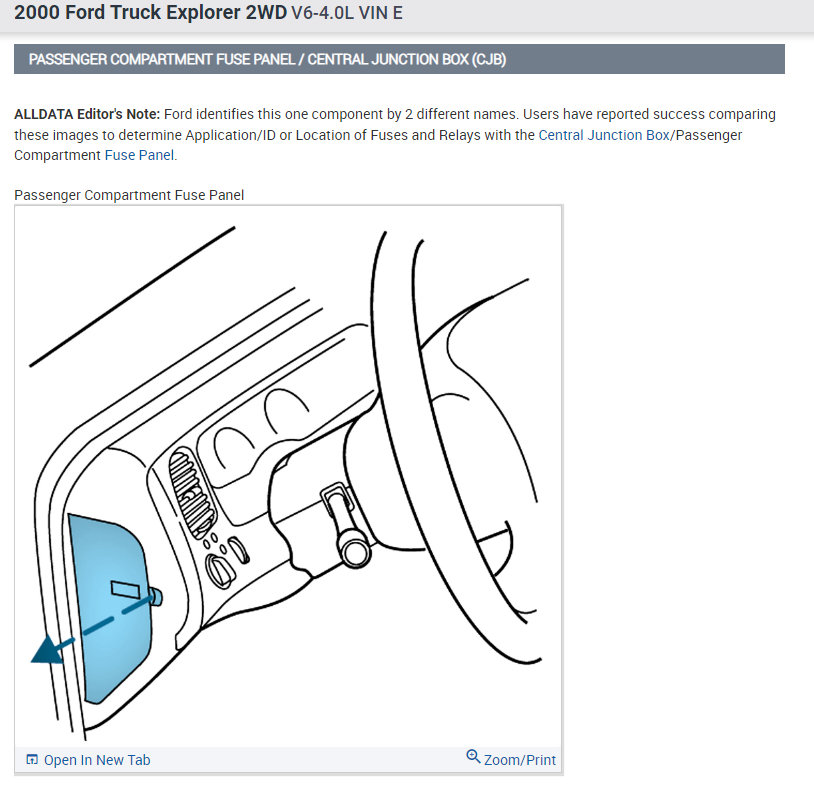 2000 Ford Truck Explorer 2WD V6-4.0L VIN E

PASSENGER COMPARTMENT FUSE PANEL / CENTRAL JUNCTION BOX (CJB)

ALLDATA Editor's Note: Ford identifies this one component by 2 different names. Users have reported success comparing these images to determine Application/ID or Location of Fuses and Relays with the Central Junction Box/Passenger Compartment Fuse Panel.

Passenger Compartment Fuse Panel

Open In New Tab

Zoom/Print