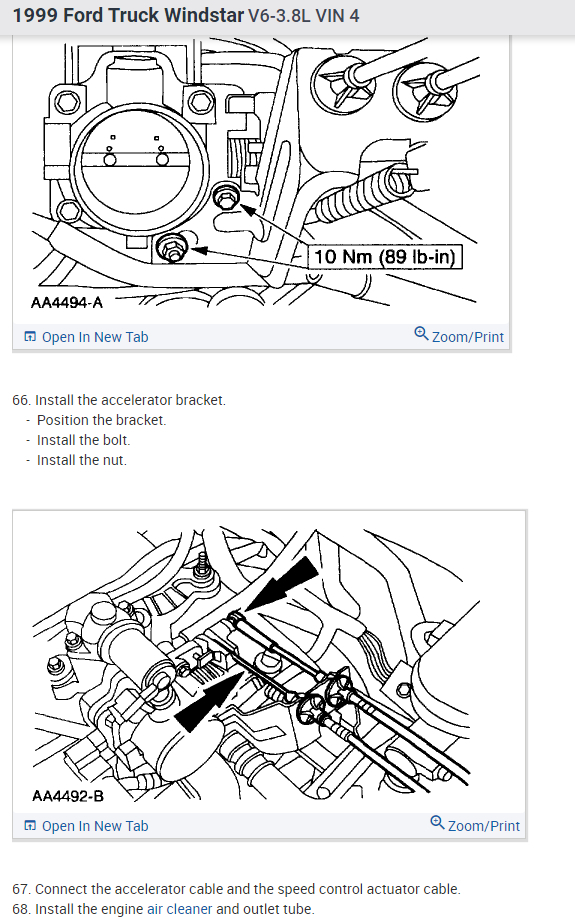 1999 Ford Truck Windstar V6-3.8L VIN 4

10 Nm (89 lb-in)

AA4494-A

Open In New Tab

Zoom/Print

66. Install the accelerator bracket.
- Position the bracket.
- Install the bolt.
- Install the nut.

AA4492-B

Open In New Tab

Zoom/Print

67. Connect the accelerator cable and the speed control actuator cable.
68. Install the engine air cleaner and outlet tube.