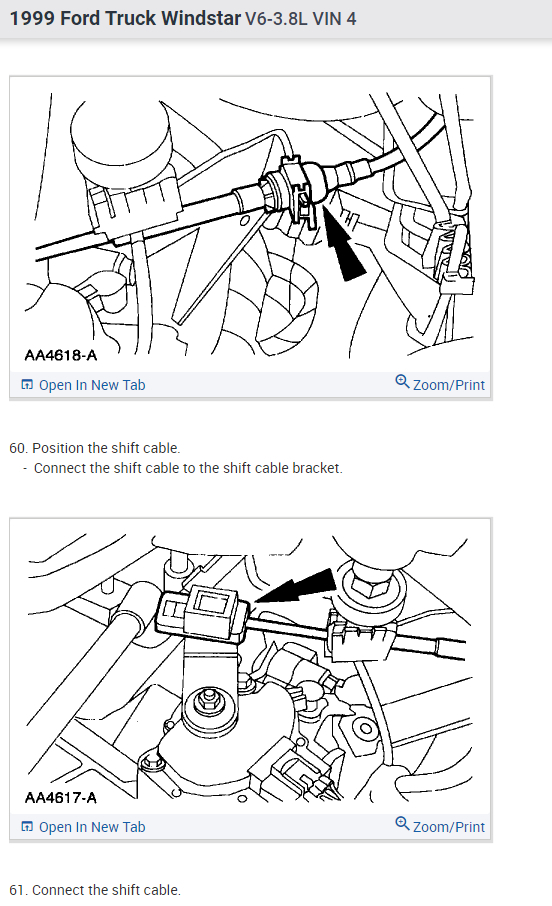 1999 Ford Truck Windstar V6-3.8L VIN 4

AA4618-A

Open In New Tab

Zoom/Print

60. Position the shift cable.
- Connect the shift cable to the shift cable bracket.

AA4617-A

Open In New Tab

Zoom/Print

61. Connect the shift cable.