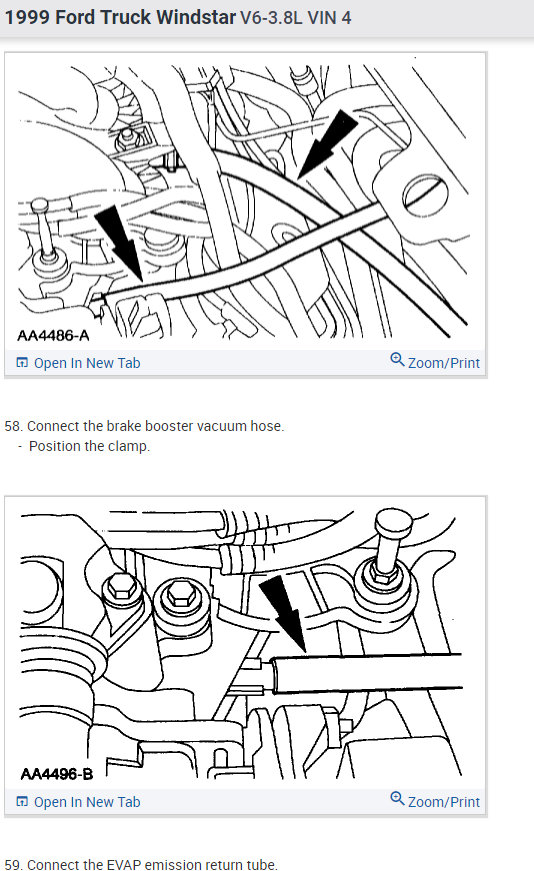 1999 Ford Truck Windstar V6-3.8L VIN 4

AA4486-A

Open In New Tab

Zoom/Print

58. Connect the brake booster vacuum hose.
- Position the clamp.

AA4496-B

Open In New Tab

Zoom/Print

59. Connect the EVAP emission return tube.