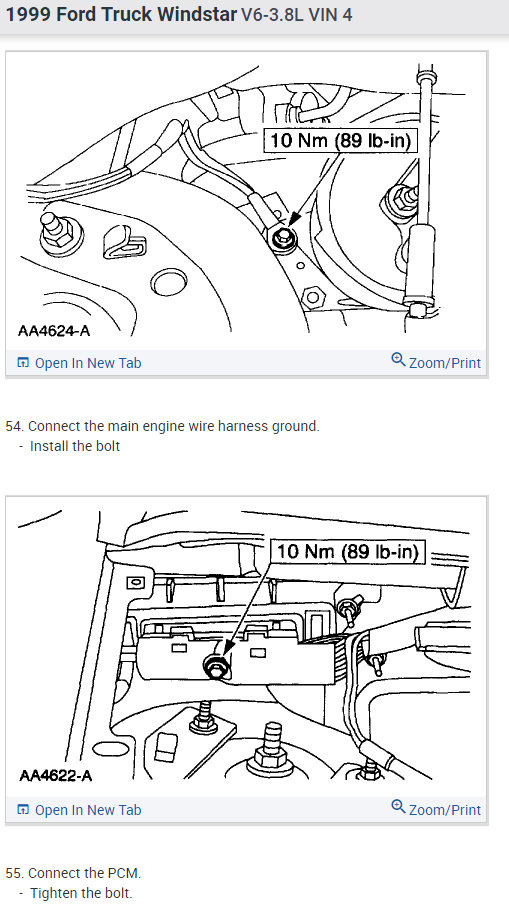 1999 Ford Truck Windstar V6-3.8L VIN 4

10 Nm (89 lb-in)

AA4624-A

Open In New Tab

Zoom/Print

54. Connect the main engine wire harness ground.
- Install the bolt

10 Nm (89 lb-in)

AA4622-A

Open In New Tab

Zoom/Print

55. Connect the PCM.
- Tighten the bolt.