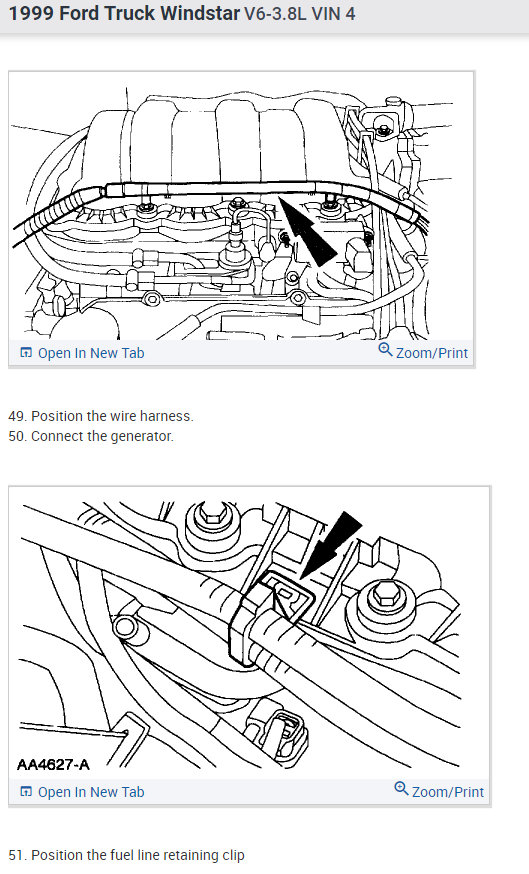 1999 Ford Truck Windstar V6-3.8L VIN 4

Open In New Tab
Zoom/Print

49. Position the wire harness.
50. Connect the generator.

AA4627-A

Open In New Tab
Zoom/Print

51. Position the fuel line retaining clip