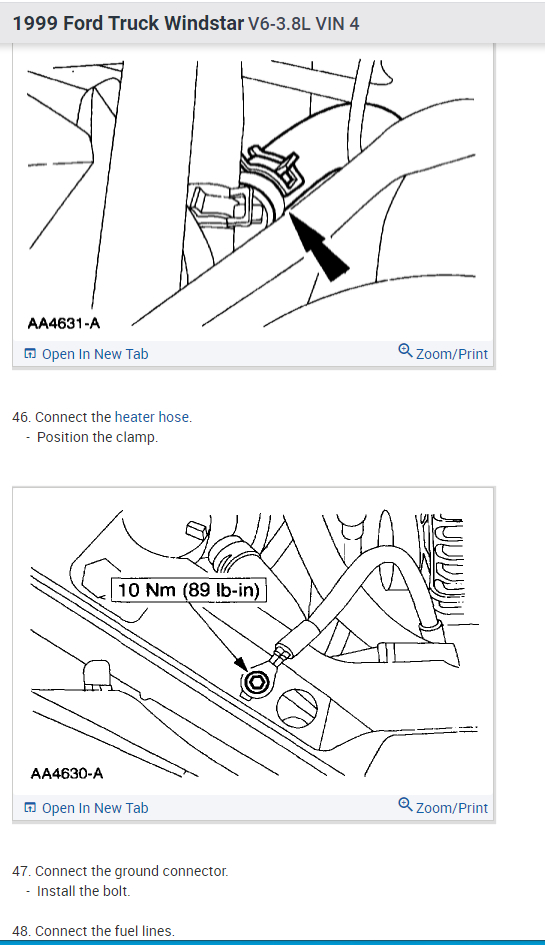 1999 Ford Truck Windstar V6-3.8L VIN 4

AA4631-A

Open In New Tab

Zoom/Print

46. Connect the heater hose.
- Position the clamp.

10 Nm (89 lb-in)

AA4630-A

Open In New Tab

Zoom/Print

47. Connect the ground connector.
- Install the bolt.

48. Connect the fuel lines.