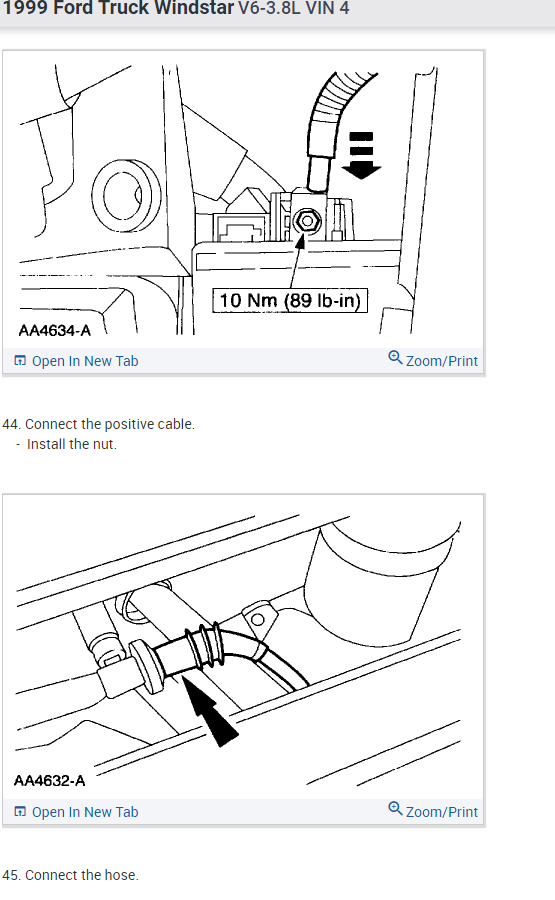 1999 Ford Truck Windstar V6-3.8L VIN 4

10 Nm (89 lb-in)

AA4634-A

Open In New Tab

Zoom/Print

44. Connect the positive cable.
- Install the nut.

AA4632-A

Open In New Tab

Zoom/Print

45. Connect the hose.