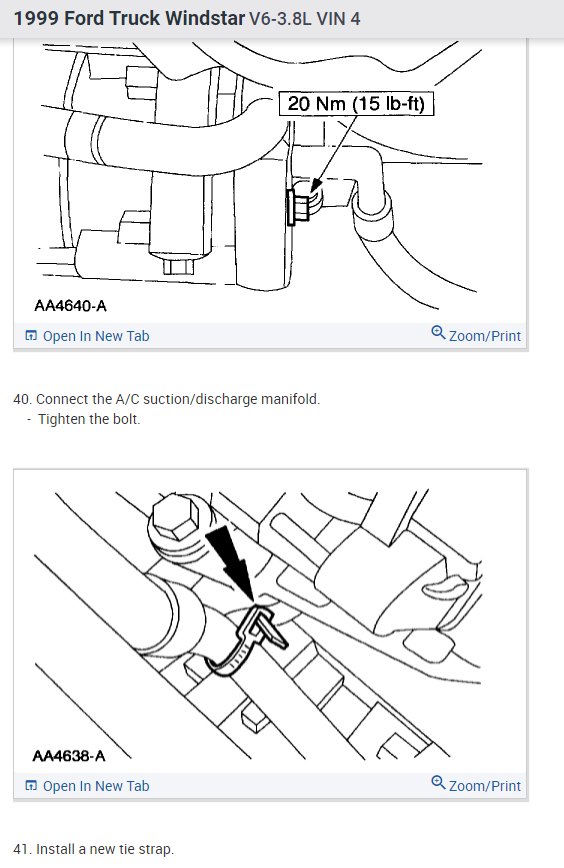 1999 Ford Truck Windstar V6-3.8L VIN 4

20 Nm (15 lb-ft)

AA4640-A

Open In New Tab

Zoom/Print

40. Connect the A/C suction/discharge manifold.
- Tighten the bolt.

AA4638-A

Open In New Tab

Zoom/Print

41. Install a new tie strap.