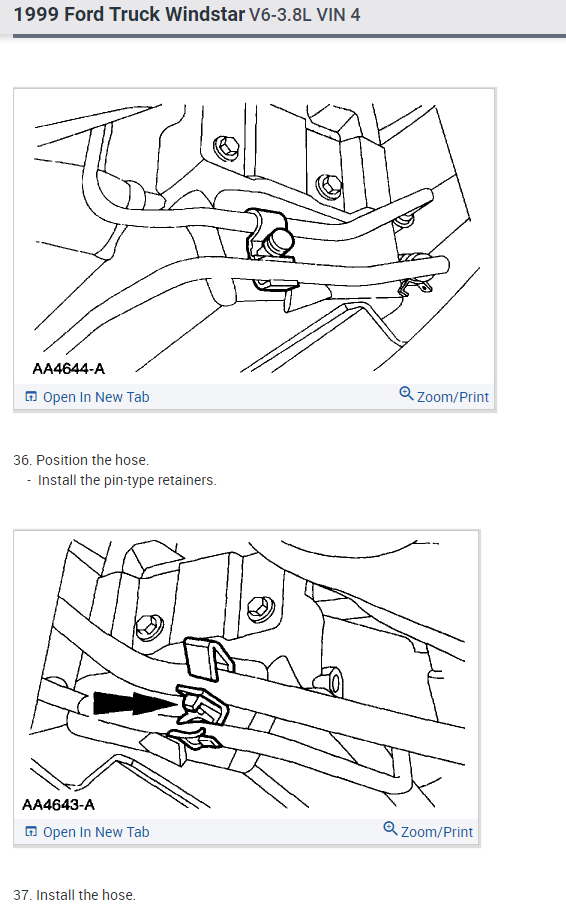 1999 Ford Truck Windstar V6-3.8L VIN 4

AA4644-A

Open In New Tab

Zoom/Print

36. Position the hose.
- Install the pin-type retainers.

AA4643-A

Open In New Tab

Zoom/Print

37. Install the hose.