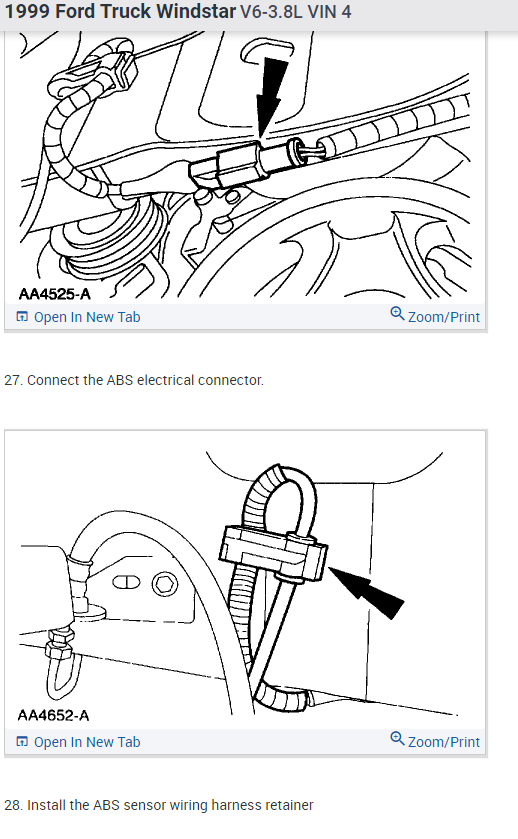 1999 Ford Truck Windstar V6-3.8L VIN 4

AA4525-A

Open In New Tab

Zoom/Print

27. Connect the ABS electrical connector.

AA4652-A

Open In New Tab

Zoom/Print

28. Install the ABS sensor wiring harness retainer