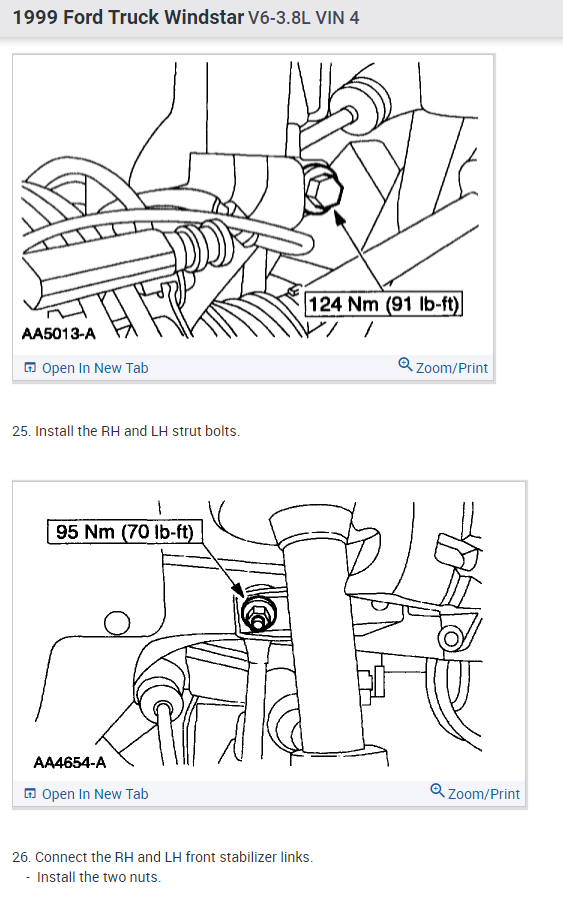 1999 Ford Truck Windstar V6-3.8L VIN 4

124 Nm (91 lb-ft)

AA5013-A

Open In New Tab

Zoom/Print

25. Install the RH and LH strut bolts.

95 Nm (70 lb-ft)

AA4654-A

Open In New Tab

Zoom/Print

26. Connect the RH and LH front stabilizer links.
- Install the two nuts.