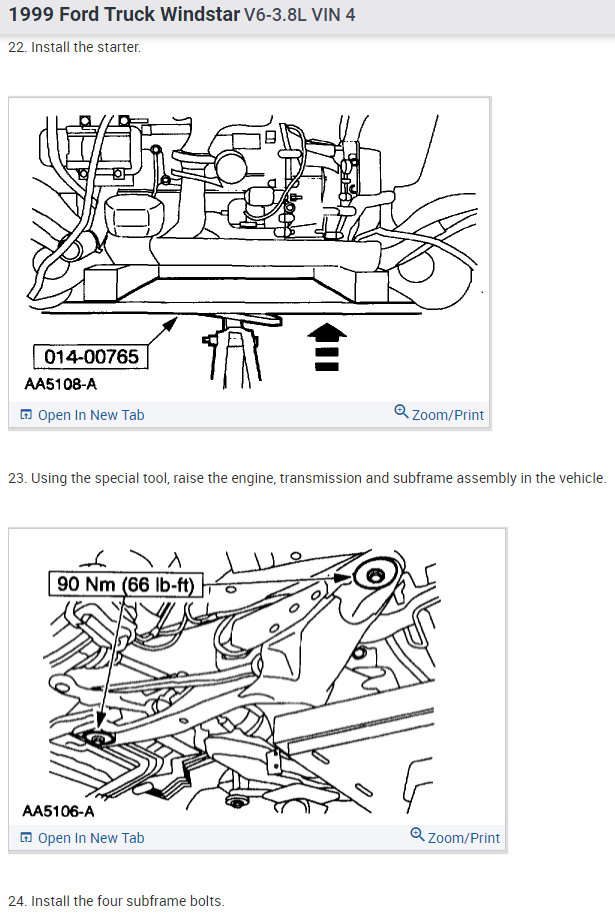 1999 Ford Truck Windstar V6-3.8L VIN 4

22. Install the starter.

014-00765

AA5108-A

Open In New Tab

Zoom/Print

23. Using the special tool, raise the engine, transmission and subframe assembly in the vehicle.

90 Nm (66 lb-ft)

AA5106-A

Open In New Tab

Zoom/Print

24. Install the four subframe bolts.