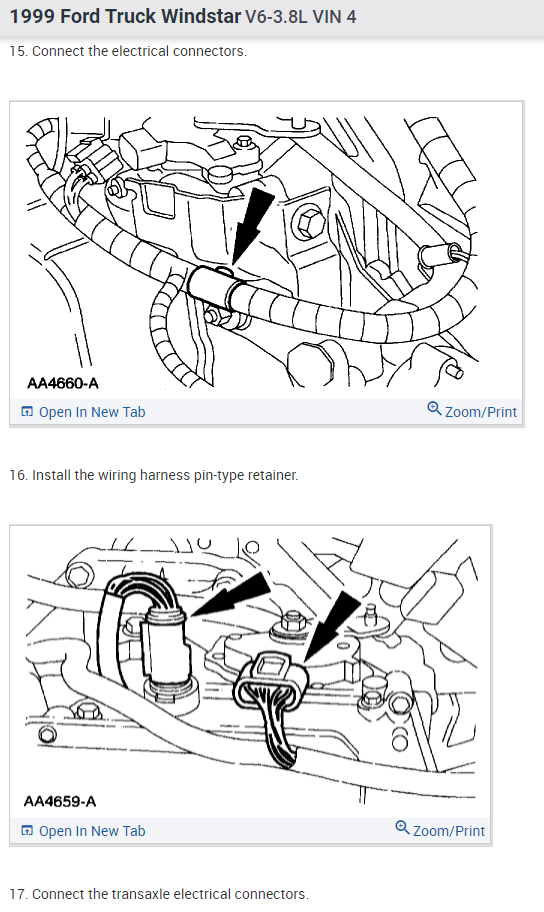 1999 Ford Truck Windstar V6-3.8L VIN 4

15. Connect the electrical connectors.

AA4660-A

Open In New Tab

Zoom/Print

16. Install the wiring harness pin-type retainer.

AA4659-A

Open In New Tab

Zoom/Print

17. Connect the transaxle electrical connectors.