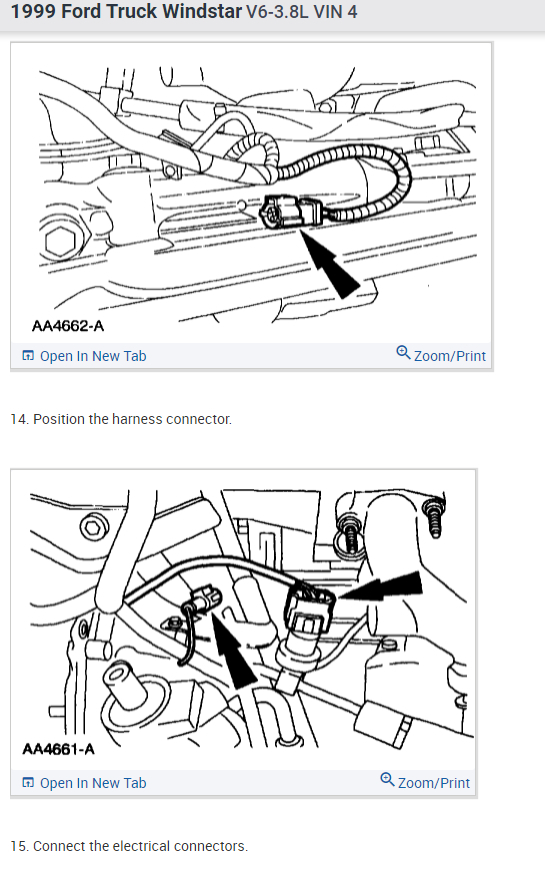 1999 Ford Truck Windstar V6-3.8L VIN 4

AA4662-A

Open In New Tab

Zoom/Print

14. Position the harness connector.

AA4661-A

Open In New Tab

Zoom/Print

15. Connect the electrical connectors.