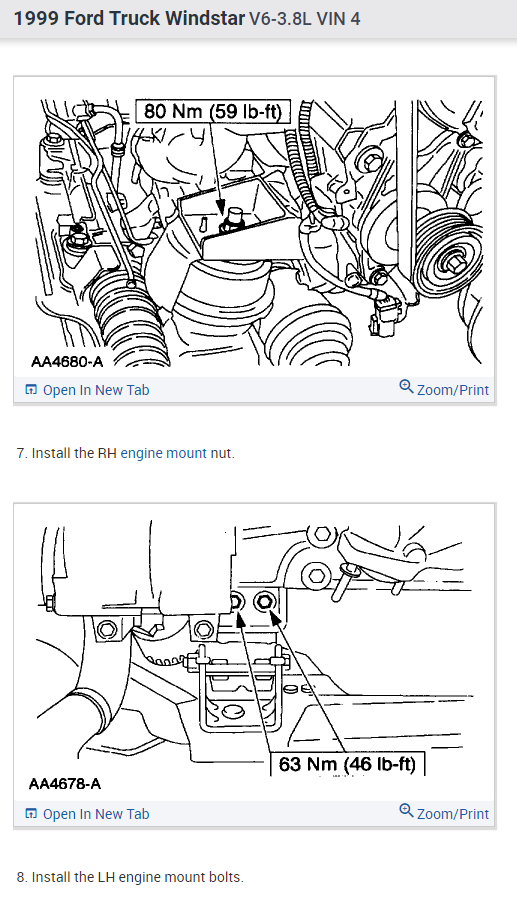 1999 Ford Truck Windstar V6-3.8L VIN 4

80 Nm (59 lb-ft)

AA4680-A

Open In New Tab

Zoom/Print

7. Install the RH engine mount nut.

63 Nm (46 lb-ft)

AA4678-A

Open In New Tab

Zoom/Print

8. Install the LH engine mount bolts.