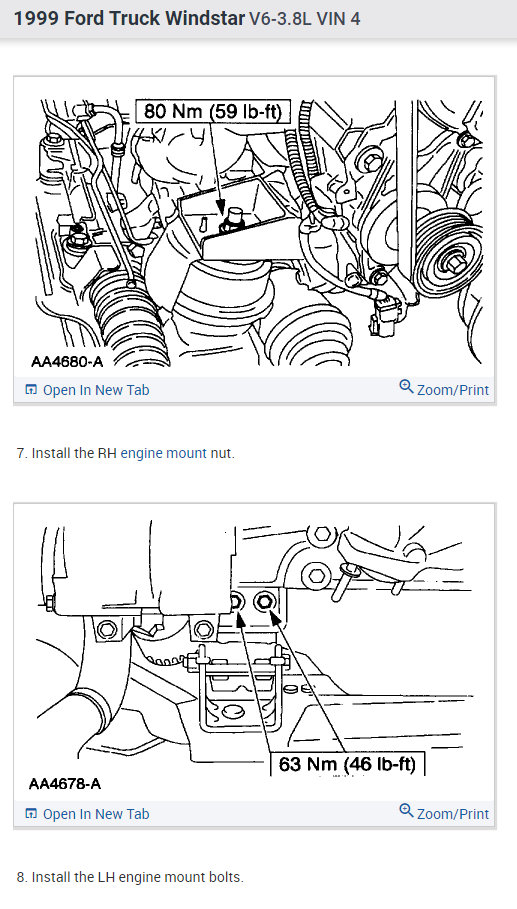 1999 Ford Truck Windstar V6-3.8L VIN 4

80 Nm (59 lb-ft)

AA4680-A

Open In New Tab

Zoom/Print

7. Install the RH engine mount nut.

63 Nm (46 lb-ft)

AA4678-A

Open In New Tab

Zoom/Print

8. Install the LH engine mount bolts.