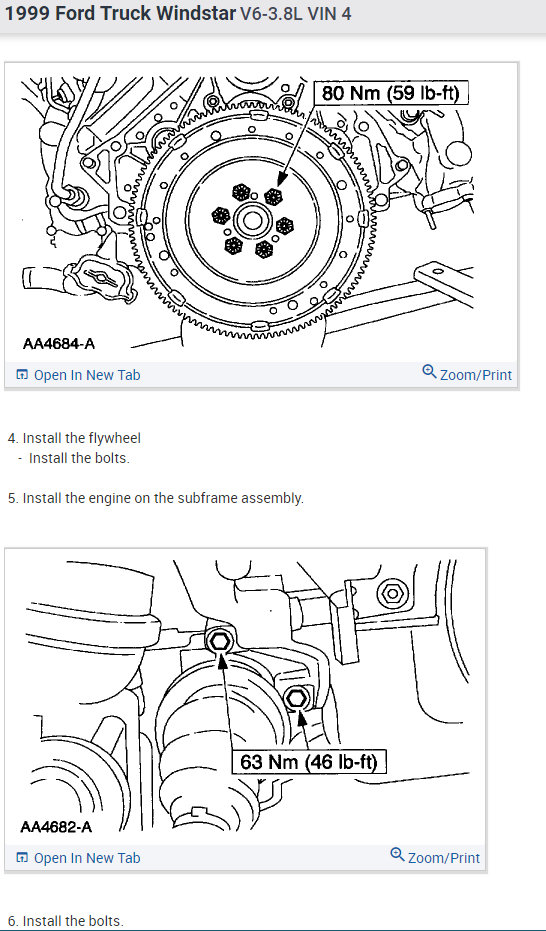 1999 Ford Truck Windstar V6-3.8L VIN 4

80 Nm (59 lb-ft)

AA4684-A

Open In New Tab

Zoom/Print

4. Install the flywheel
- Install the bolts.

5. Install the engine on the subframe assembly.

63 Nm (46 lb-ft)

AA4682-A

Open In New Tab

Zoom/Print

6. Install the bolts.