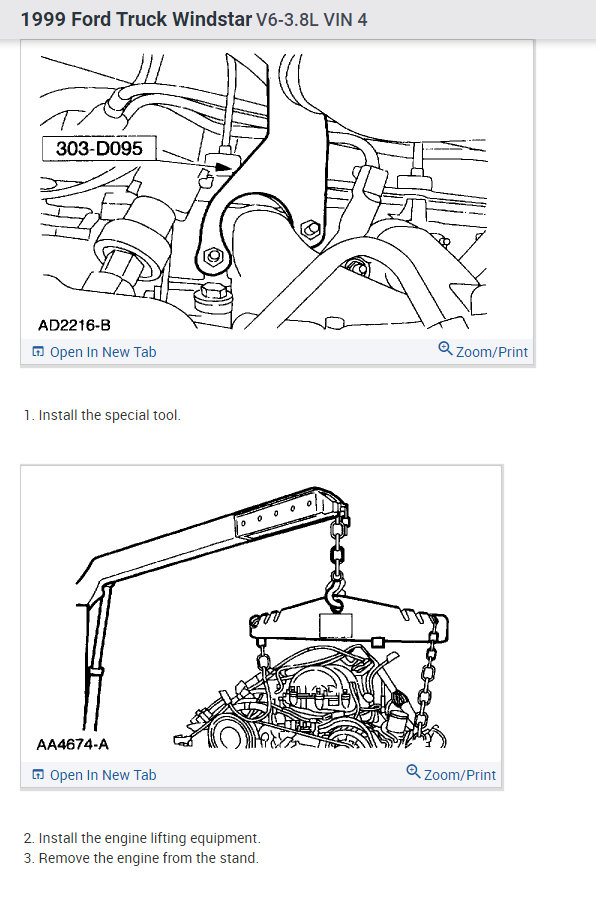 1999 Ford Truck Windstar V6-3.8L VIN 4

303-D095

AD2216-B

Open In New Tab

Zoom/Print

1. Install the special tool.

AA4674-A

Open In New Tab

Zoom/Print

2. Install the engine lifting equipment.
3. Remove the engine from the stand.