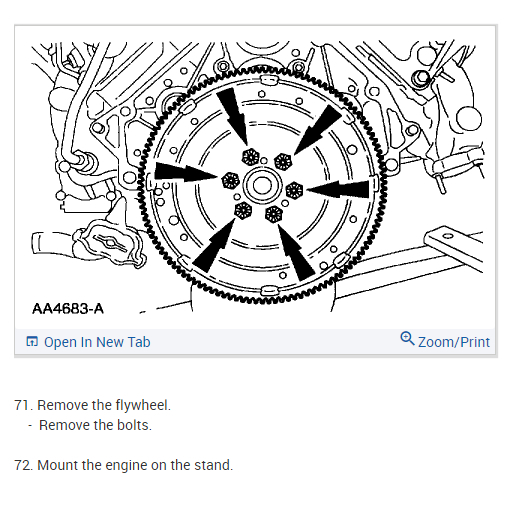 AA4683-A

Open In New Tab

Zoom/Print

71. Remove the flywheel.
- Remove the bolts.

72. Mount the engine on the stand.