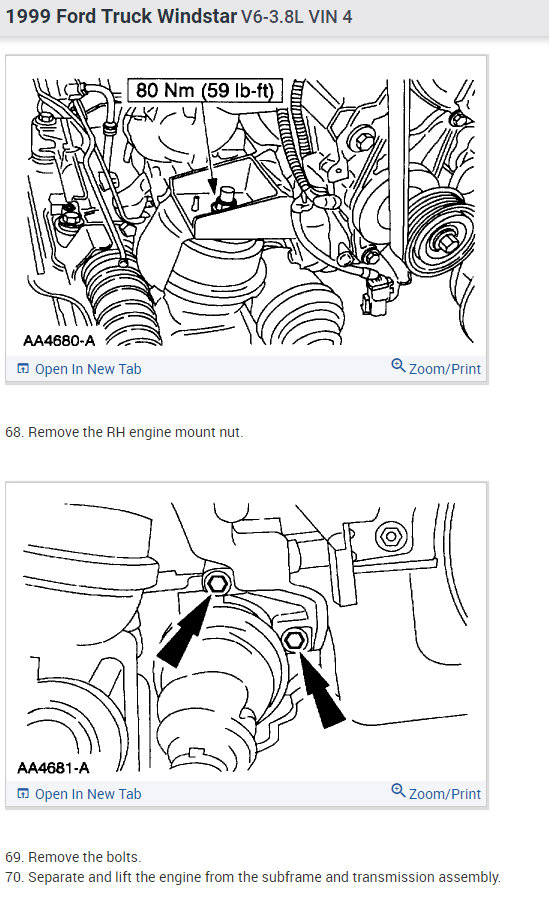 1999 Ford Truck Windstar V6-3.8L VIN 4

80 Nm (59 lb-ft)

AA4680-A

Open In New Tab

Zoom/Print

68. Remove the RH engine mount nut.

AA4681-A

Open In New Tab

Zoom/Print

69. Remove the bolts.
70. Separate and lift the engine from the subframe and transmission assembly.