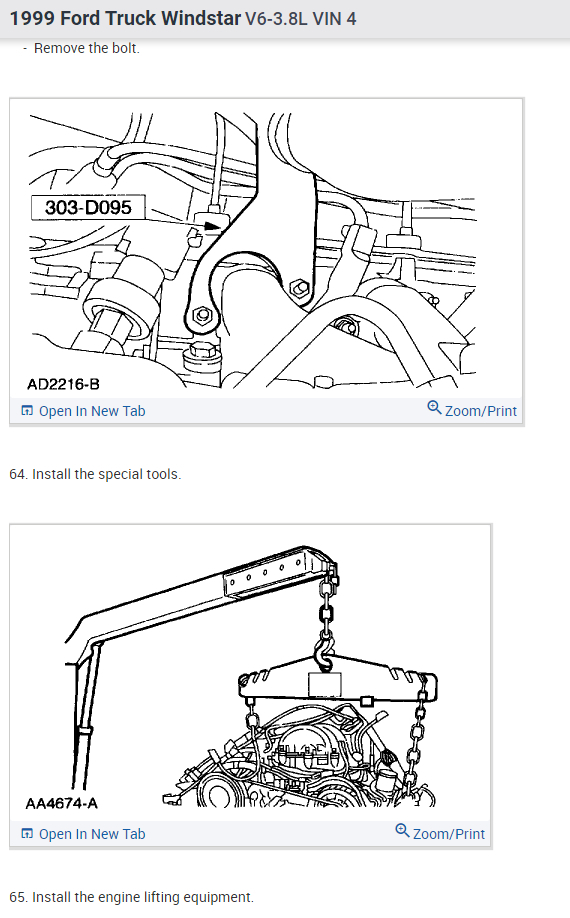 1999 Ford Truck Windstar V6-3.8L VIN 4

- Remove the bolt.

303-D095

AD2216-B

Open In New Tab

Zoom/Print

64. Install the special tools.

AA4674-A

Open In New Tab

Zoom/Print

65. Install the engine lifting equipment.