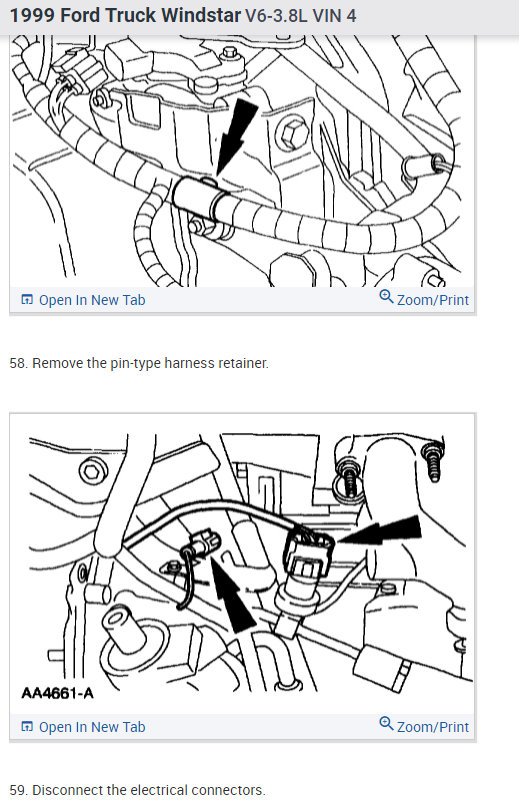 1999 Ford Truck Windstar V6-3.8L VIN 4

Open In New Tab

Zoom/Print

58. Remove the pin-type harness retainer.

AA4661-A

Open In New Tab

Zoom/Print

59. Disconnect the electrical connectors.